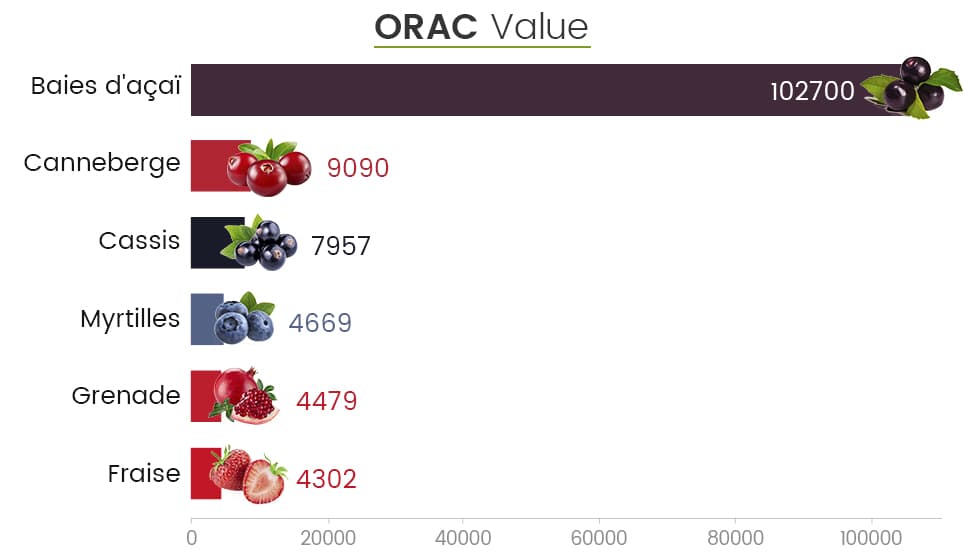 ORAC Value

Baies d'açaï 102700
Canneberge 9090
Cassis 7957
Myrtilles 4669
Grenade 4479
Fraise 4302

0 20000 40000 60000 80000 100000