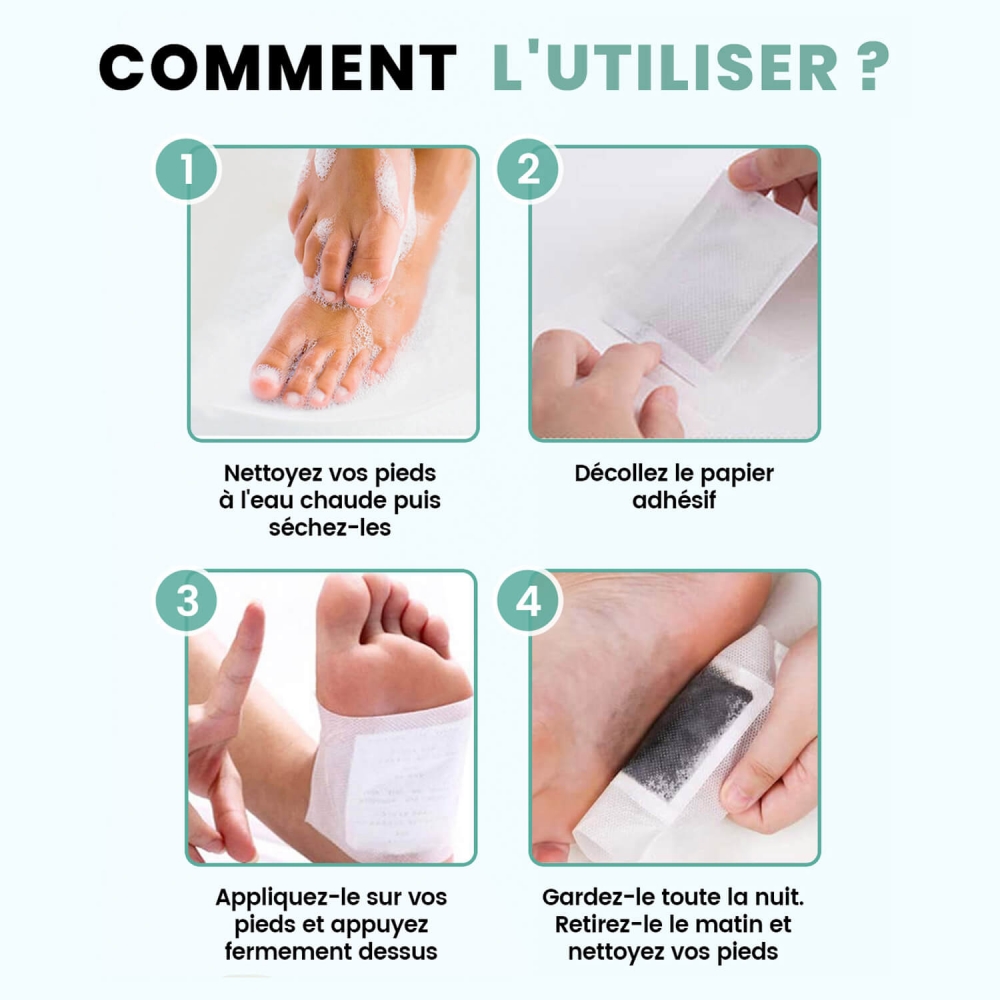 COMMENT L'UTILISER ?

1

Nettoyez vos pieds à l'eau chaude puis séchez-les

2

Décollez le papier adhésif

3

Appliquez-le sur vos pieds et appuyez fermement dessus

4

Gardez-le toute la nuit. Retirez-le le matin et nettoyez vos pieds